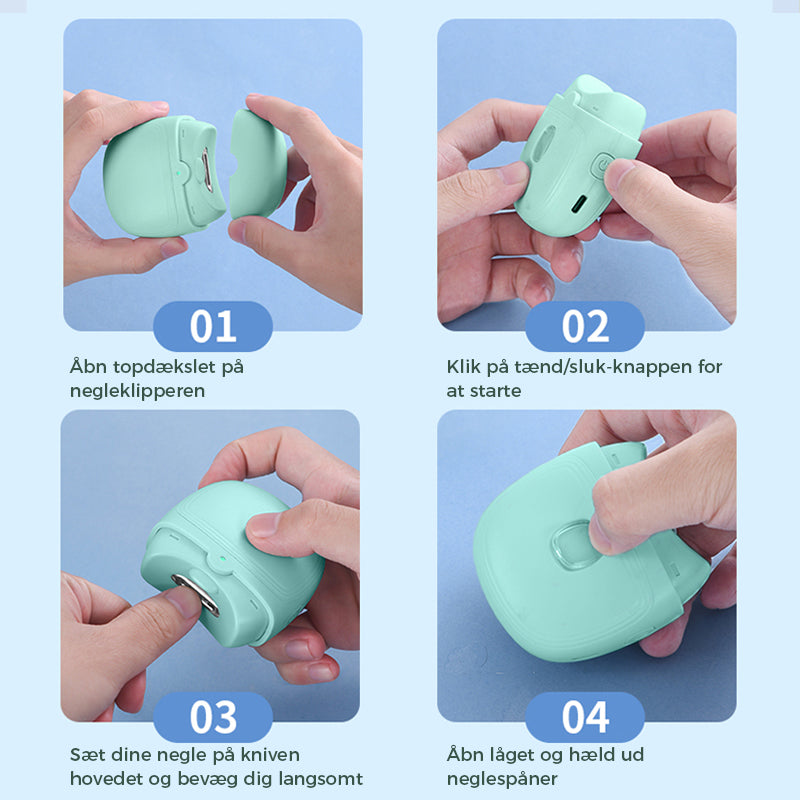 01

Åbn topdækslet på negleklipperen

02

Klik på tænd/sluk-knappen for at starte

03

Sæt dine negle på kniven hovedet og bevæg dig langsomt

04

Åbn låget og hæld ud neglespåner